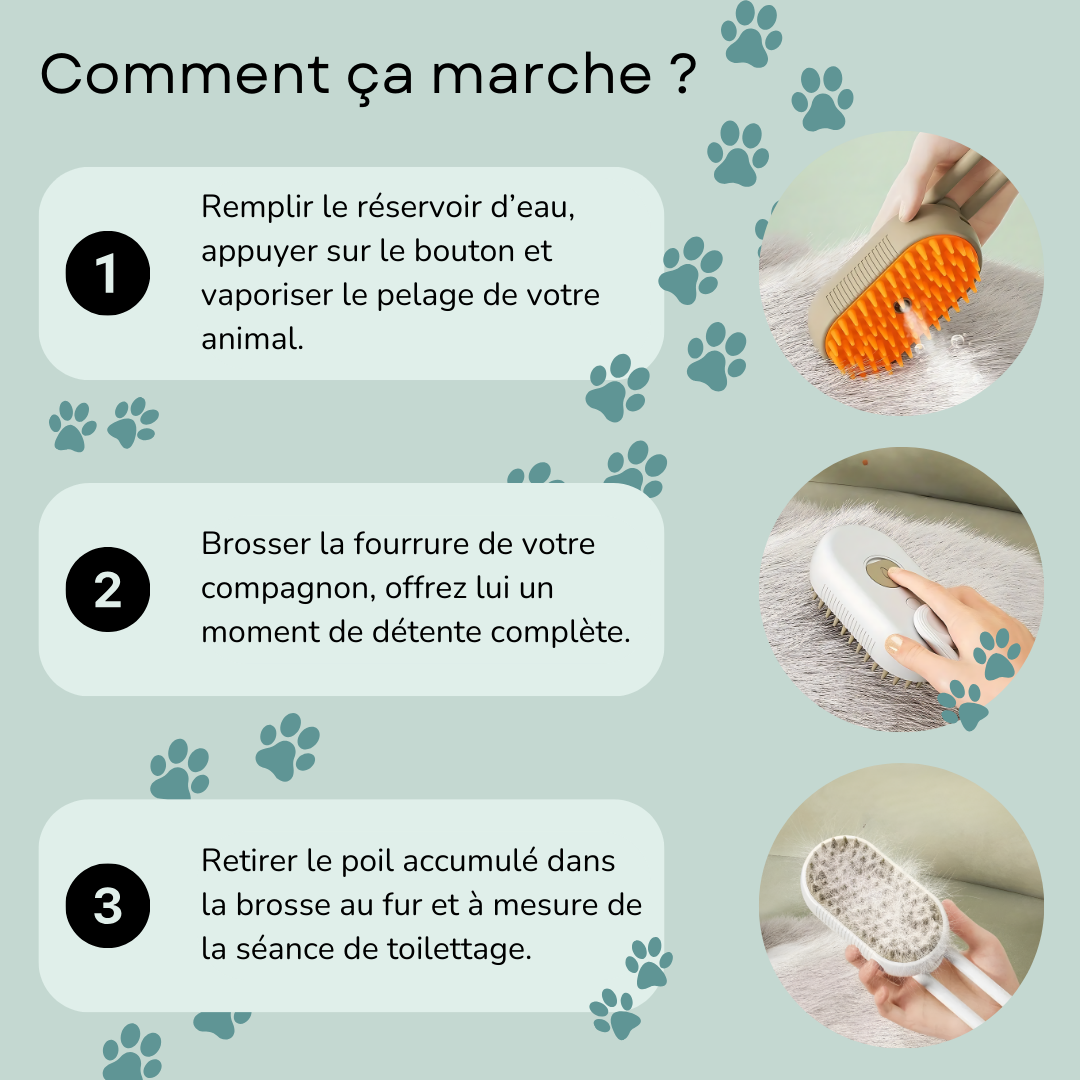 Comment ça marche ?

1

Remplir le réservoir d'eau, appuyer sur le bouton et vaporiser le pelage de votre animal.

2

Brosser la fourrure de votre compagnon, offrez lui un moment de détente complète.

3

Retirer le poil accumulé dans la brosse au fur et à mesure de la séance de toilettage.